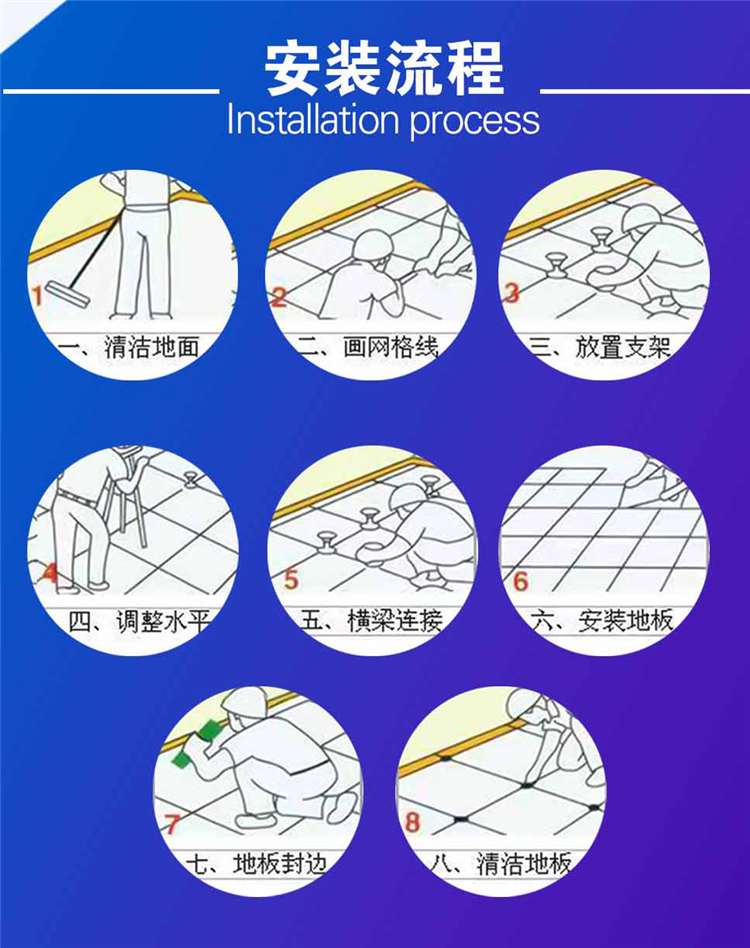 安装流程
Installation process

1
一、清洁地面

2
二、画网格线

3
三、放置支架

4
四、调整水平

5
五、横梁连接

6
六、安装地板

7
七、地板封边

8
八、清洁地板