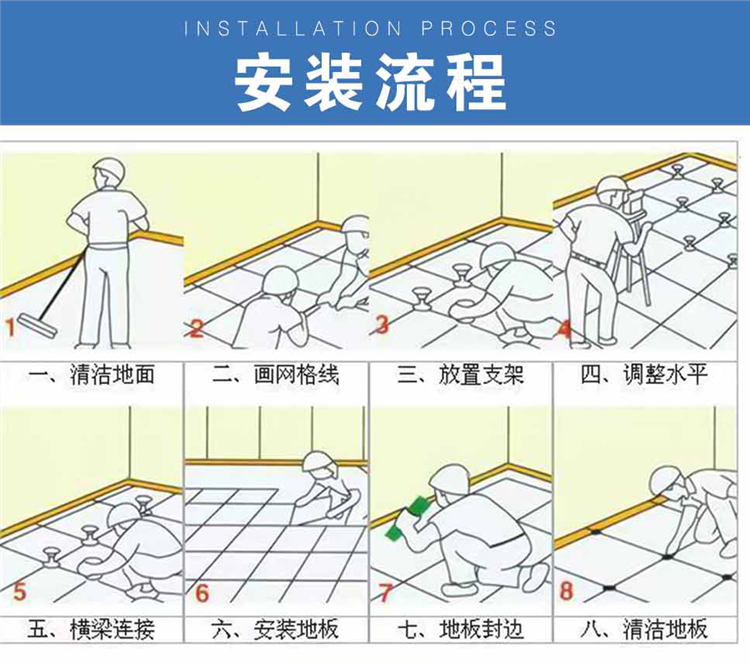 INSTALLATION PROCESS

安装流程

1
一、清洁地面

2
二、画网格线

3
三、放置支架

4
四、调整水平

5
五、横梁连接

6
六、安装地板

7
七、地板封边

8
八、清洁地板