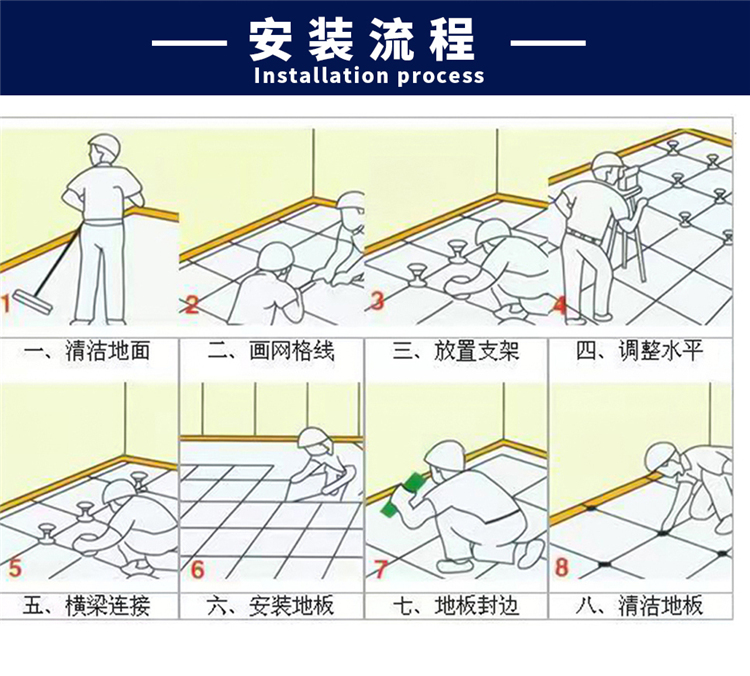 安装流程
Installation process

1
一、清洁地面

2
二、画网格线

3
三、放置支架

4
四、调整水平

5
五、横梁连接

6
六、安装地板

7
七、地板封边

8
八、清洁地板