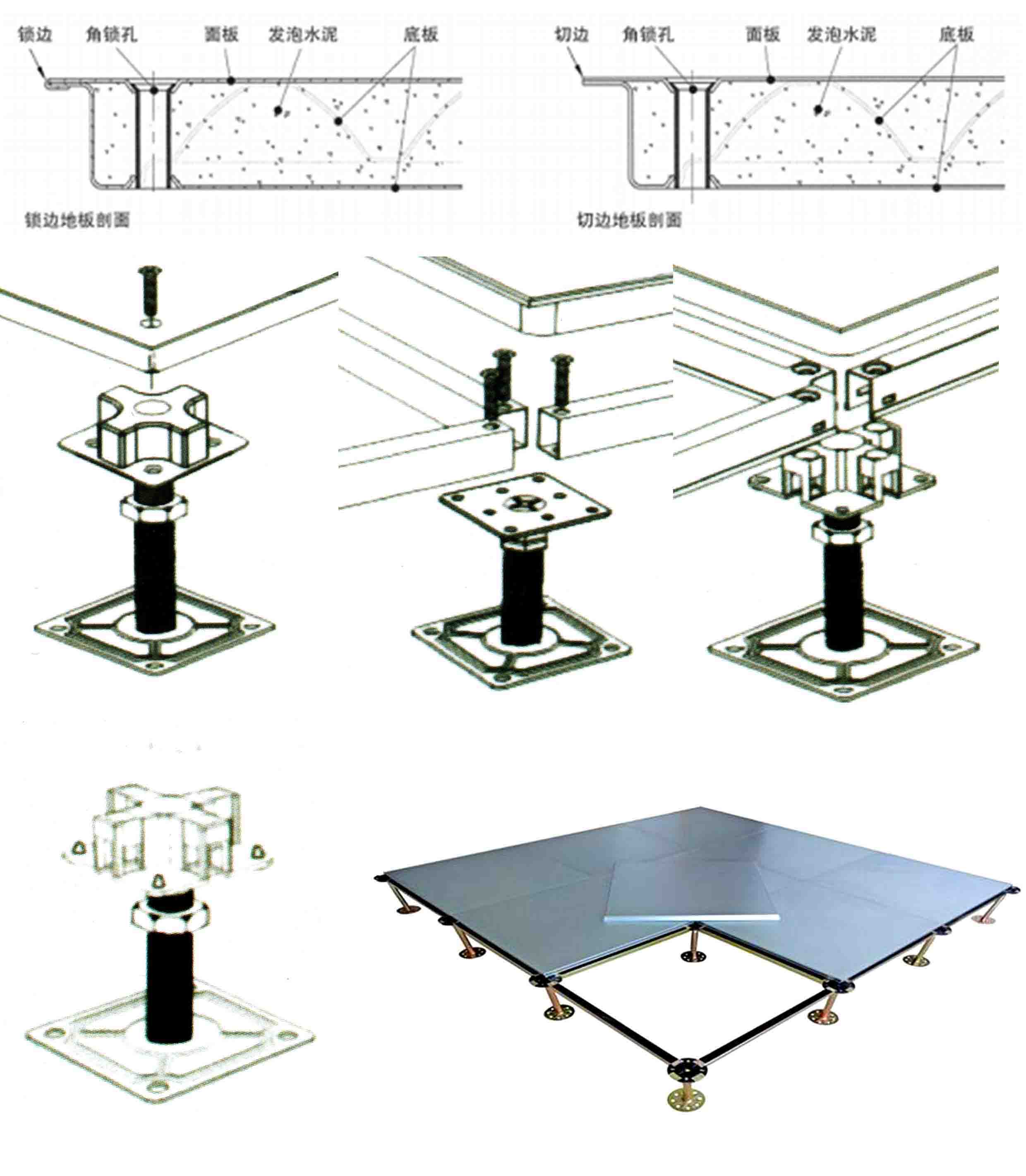 锁边 角锁孔 面板 发泡水泥 底板

锁边地板剖面

切边 角锁孔 面板 发泡水泥 底板

切边地板剖面